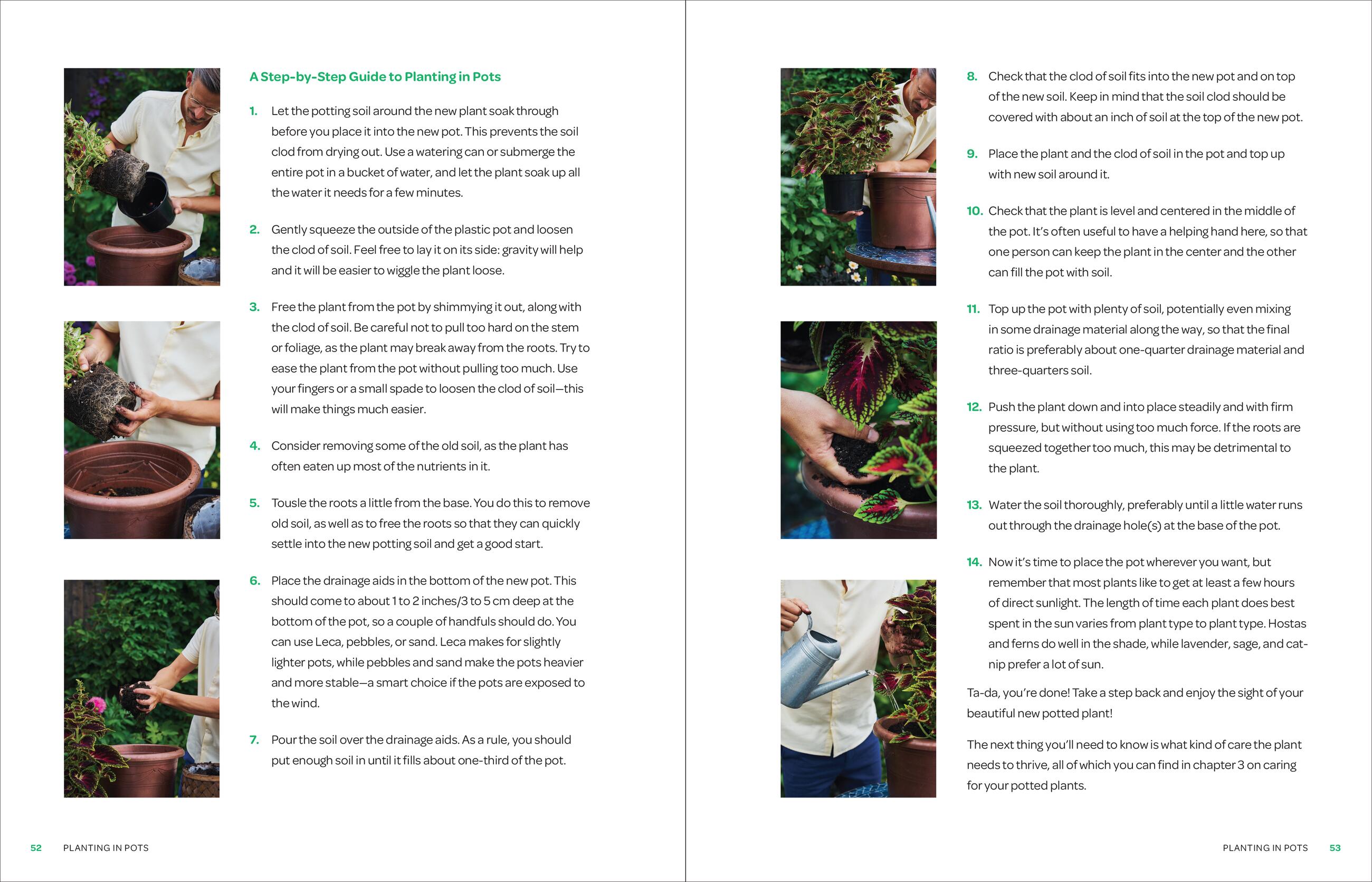 A Step-by-Step Guide to Planting in Pots

1. Let the potting soil around the new plant soak through before you place it into the new pot. This prevents the soil clod from drying out. Use a watering can or submerge the entire pot in a bucket of water, and let the plant soak up all the water it needs for a few minutes.

2. Gently squeeze the outside of the plastic pot and loosen the clod of soil. Feel free to lay it on its side: gravity will help and it will be easier to wiggle the plant loose.

3. Free the plant from the pot by shimmying it out, along with the clod of soil. Be careful not to pull too hard on the stem or foliage, as the plant may break away from the roots. Try to ease the plant from the pot without pulling too much. Use your fingers or a small spade to loosen the clod of soil—this will make things much easier.

4. Consider removing some of the old soil, as the plant has often eaten up most of the nutrients in it.

5. Tousle the roots a little from the base. You do this to remove old soil, as well as to free the roots so that they can quickly settle into the new potting soil and get a good start.

6. Place the drainage aids in the bottom of the new pot. This should come to about 1 to 2 inches/3 to 5 cm deep at the bottom of the pot, so a couple of handfuls should do. You can use Leca, pebbles, or sand. Leca makes for slightly lighter pots, while pebbles and sand make the pots heavier and more stable—a smart choice if the pots are exposed to the wind.

7. Pour the soil over the drainage aids. As a rule, you should put enough soil in until it fills about one-third of the pot.

52 PLANTING IN POTS

8. Check that the clod of soil fits into the new pot and on top of the new soil. Keep in mind that the soil clod should be covered with about an inch of soil at the top of the new pot.

9. Place the plant and the clod of soil in the pot and top up with new soil around it.

10. Check that the plant is level and centered in the middle of the pot. It's often useful to have a helping hand here, so that one person can keep the plant in the center and the other can fill the pot with soil.

11. Top up the pot with plenty of soil, potentially even mixing in some drainage material along the way, so that the final ratio is preferably about one-quarter drainage material and three-quarters soil.

12. Push the plant down and into place steadily and with firm pressure, but without using too much force. If the roots are squeezed together too much, this may be detrimental to the plant.

13. Water the soil thoroughly, preferably until a little water runs out through the drainage hole(s) at the base of the pot.

14. Now it's time to place the pot wherever you want, but remember that most plants like to get at least a few hours of direct sunlight. The length of time each plant does best spent in the sun varies from plant type to plant type. Hostas and ferns do well in the shade, while lavender, sage, and catnip prefer a lot of sun.

Ta-da, you're done! Take a step back and enjoy the sight of your beautiful new potted plant!

The next thing you'll need to know is what kind of care the plant needs to thrive, all of which you can find in chapter 3 on caring for your potted plants.

PLANTING IN POTS 53