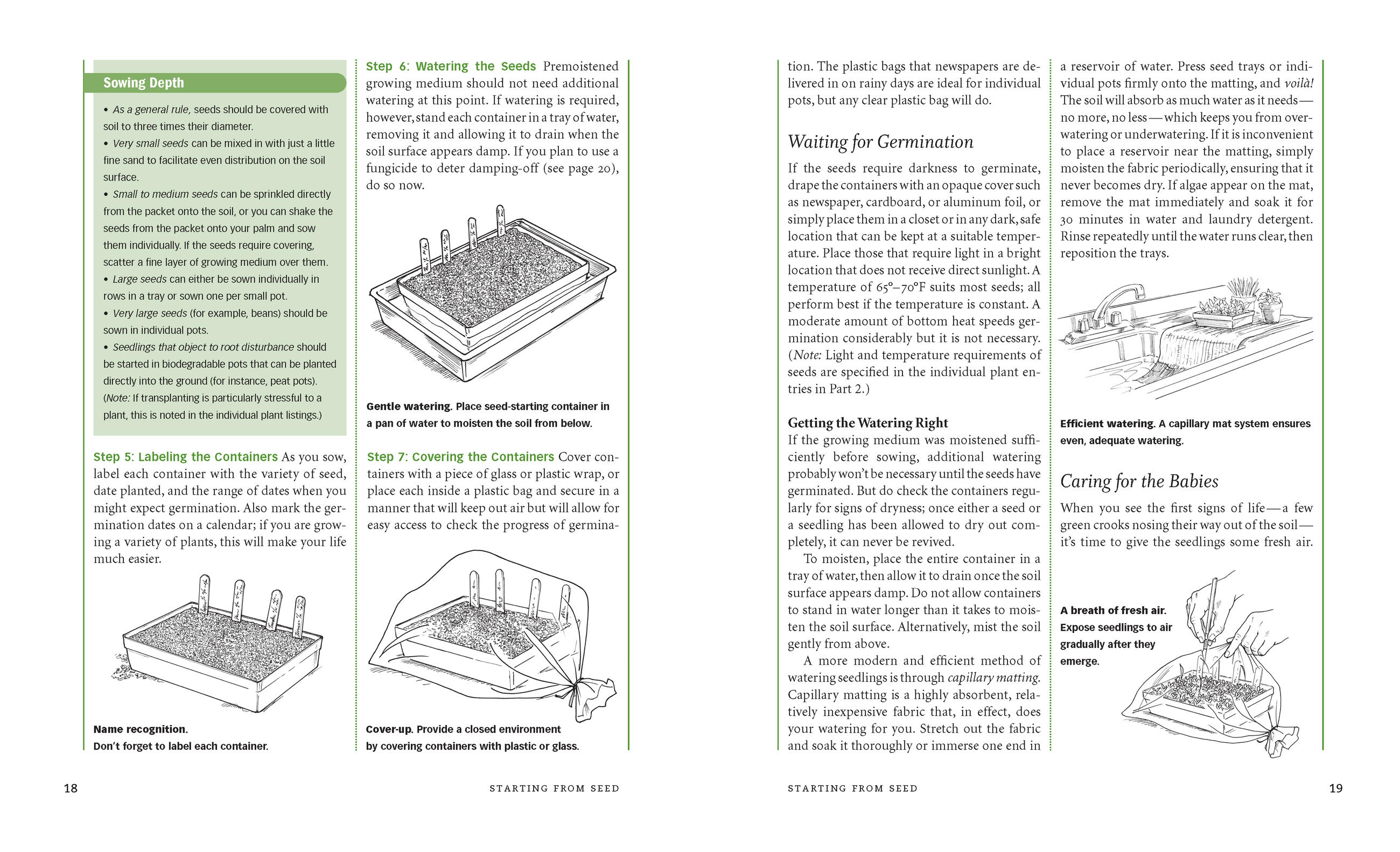 Sowing Depth

• As a general rule, seeds should be covered with soil to three times their diameter.
• Very small seeds can be mixed in with just a little fine sand to facilitate even distribution on the soil surface.
• Small to medium seeds can be sprinkled directly from the packet onto the soil, or you can shake the seeds from the packet onto your palm and sow them individually. If the seeds require covering, scatter a fine layer of growing medium over them.
• Large seeds can either be sown individually in rows in a tray or sown one per small pot.
• Very large seeds (for example, beans) should be sown in individual pots.
• Seedlings that object to root disturbance should be started in biodegradable pots that can be planted directly into the ground (for instance, peat pots). (Note: If transplanting is particularly stressful to a plant, this is noted in the individual plant listings.)

Step 5: Labeling the Containers As you sow, label each container with the variety of seed, date planted, and the range of dates when you might expect germination. Also mark the germination dates on a calendar; if you are growing a variety of plants, this will make your life much easier.

Name recognition. Don't forget to label each container.

Step 6: Watering the Seeds Premoistened growing medium should not need additional watering at this point. If watering is required, however, stand each container in a tray of water, removing it and allowing it to drain when the soil surface appears damp. If you plan to use a fungicide to deter damping-off (see page 20), do so now.

Gentle watering. Place seed-starting container in a pan of water to moisten the soil from below.

Step 7: Covering the Containers Cover containers with a piece of glass or plastic wrap, or place each inside a plastic bag and secure in a manner that will keep out air but will allow for easy access to check the progress of germina-

Cover-up. Provide a closed environment by covering containers with plastic or glass.

18 STARTING FROM SEED

tion. The plastic bags that newspapers are delivered in on rainy days are ideal for individual pots, but any clear plastic bag will do.

Waiting for Germination

If the seeds require darkness to germinate, drape the containers with an opaque cover such as newspaper, cardboard, or aluminum foil, or simply place them in a closet or in any dark, safe location that can be kept at a suitable temperature. Place those that require light in a bright location that does not receive direct sunlight. A temperature of 65°–70°F suits most seeds; all perform best if the temperature is constant. A moderate amount of bottom heat speeds germination considerably but it is not necessary. (Note: Light and temperature requirements of seeds are specified in the individual plant entries in Part 2.)

Getting the Watering Right
If the growing medium was moistened sufficiently before sowing, additional watering probably won't be necessary until the seeds have germinated. But do check the containers regularly for signs of dryness; once either a seed or a seedling has been allowed to dry out completely, it can never be revived.

To moisten, place the entire container in a tray of water, then allow it to drain once the soil surface appears damp. Do not allow containers to stand in water longer than it takes to moisten the soil surface. Alternatively, mist the soil gently from above.

A more modern and efficient method of watering seedlings is through capillary matting. Capillary matting is a highly absorbent, relatively inexpensive fabric that, in effect, does your watering for you. Stretch out the fabric and soak it thoroughly or immerse one end in a reservoir of water. Press seed trays or individual pots firmly onto the matting, and voilà! The soil will absorb as much water as it needs—no more, no less—which keeps you from overwatering or underwatering. If it is inconvenient to place a reservoir near the matting, simply moisten the fabric periodically, ensuring that it never becomes dry. If algae appear on the mat, remove the mat immediately and soak it for 30 minutes in water and laundry detergent. Rinse repeatedly until the water runs clear, then reposition the trays.

Efficient watering. A capillary mat system ensures even, adequate watering.

Caring for the Babies

When you see the first signs of life—a few green crooks nosing their way out of the soil—it's time to give the seedlings some fresh air.

A breath of fresh air. Expose seedlings to air gradually after they emerge.

STARTING FROM SEED 19