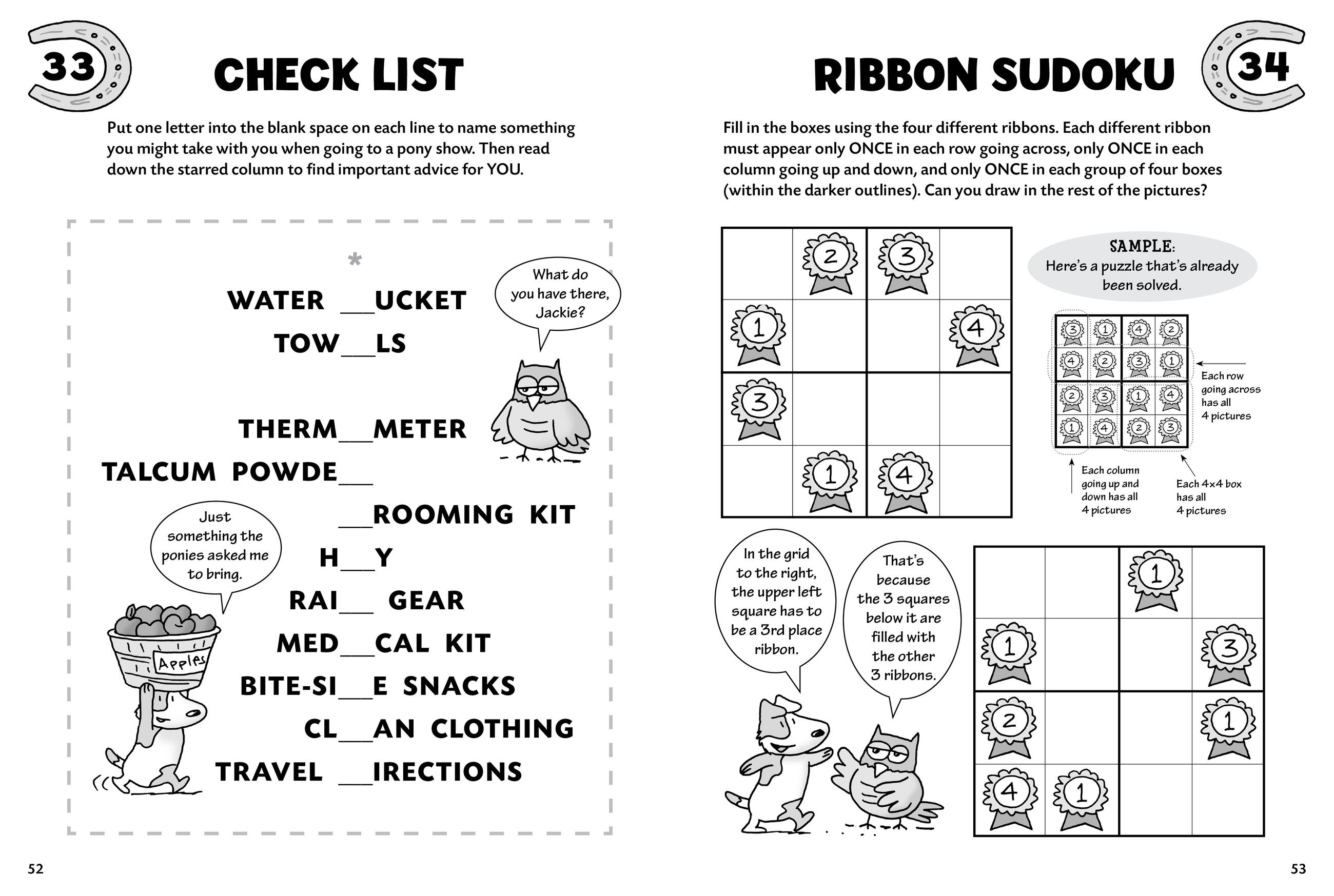 33

CHECK LIST

Put one letter into the blank space on each line to name something you might take with you when going to a pony show. Then read down the starred column to find important advice for YOU.

*

WATER __UCKET

TOW__LS

THERM__METER

TALCUM POWDE__

__ROOMING KIT

H__Y

RAI__ GEAR

MED__CAL KIT

BITE-SI__E SNACKS

CL__AN CLOTHING

TRAVEL __IRECTIONS

What do you have there, Jackie?

Just something the ponies asked me to bring.

Apples

52

RIBBON SUDOKU

34

Fill in the boxes using the four different ribbons. Each different ribbon must appear only ONCE in each row going across, only ONCE in each column going up and down, and only ONCE in each group of four boxes (within the darker outlines). Can you draw in the rest of the pictures?

| | 2 | 3 | |
|---|---|---|---|
| 1 | | | 4 |
| 3 | | | |
| | 1 | 4 | |

SAMPLE:
Here's a puzzle that's already been solved.

| 3 | 1 | 4 | 2 |
|---|---|---|---|
| 4 | 2 | 3 | 1 |
| 2 | 3 | 1 | 4 |
| 1 | 4 | 2 | 3 |

Each row going across has all 4 pictures

Each column going up and down has all 4 pictures

Each 4x4 box has all 4 pictures

In the grid to the right, the upper left square has to be a 3rd place ribbon.

That's because the 3 squares below it are filled with the other 3 ribbons.

| | | 1 | |
|---|---|---|---|
| 1 | | | 3 |
| 2 | | | 1 |
| 4 | 1 | | |

53