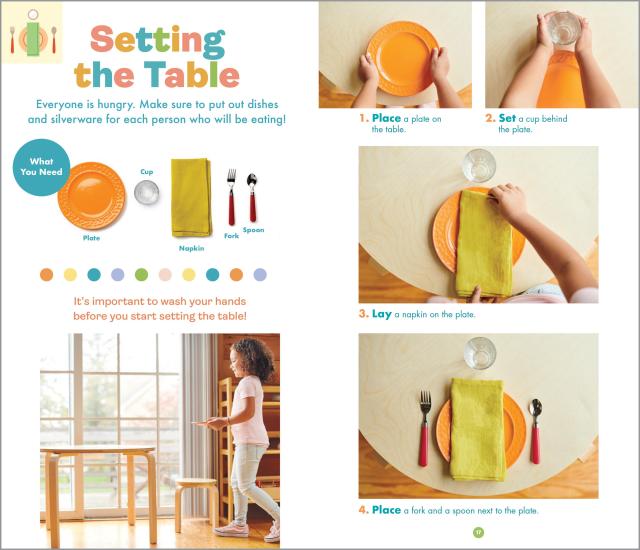 Setting the Table

Everyone is hungry. Make sure to put out dishes and silverware for each person who will be eating!

What You Need

Plate

Cup

Napkin

Fork

Spoon

It's important to wash your hands before you start setting the table!

1. Place a plate on the table.

2. Set a cup behind the plate.

3. Lay a napkin on the plate.

4. Place a fork and a spoon next to the plate.

17