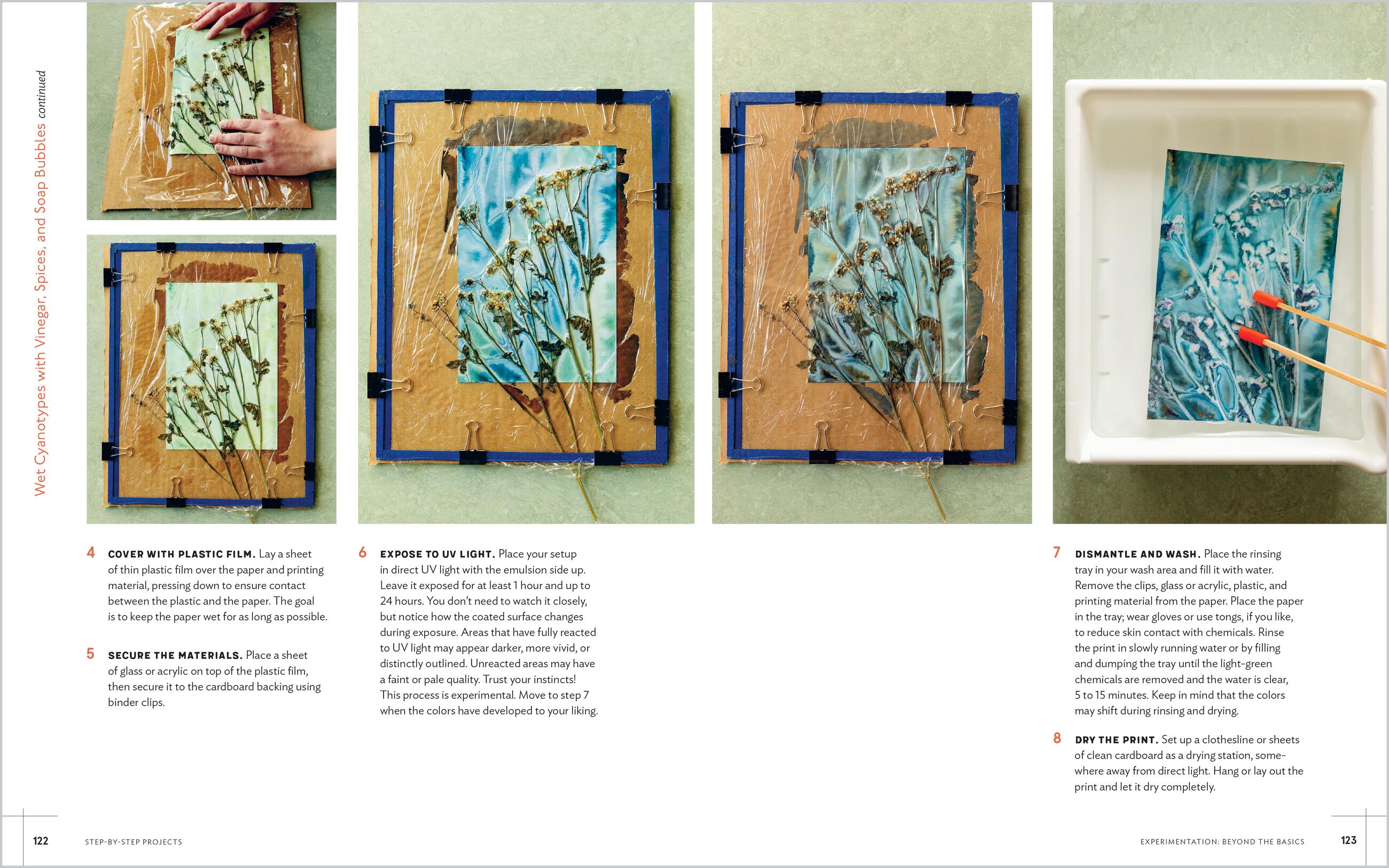 Wet Cyanotypes with Vinegar, Spices, and Soap Bubbles continued

4 COVER WITH PLASTIC FILM. Lay a sheet of thin plastic film over the paper and printing material, pressing down to ensure contact between the plastic and the paper. The goal is to keep the paper wet for as long as possible.

5 SECURE THE MATERIALS. Place a sheet of glass or acrylic on top of the plastic film, then secure it to the cardboard backing using binder clips.

6 EXPOSE TO UV LIGHT. Place your setup in direct UV light with the emulsion side up. Leave it exposed for at least 1 hour and up to 24 hours. You don't need to watch it closely, but notice how the coated surface changes during exposure. Areas that have fully reacted to UV light may appear darker, more vivid, or distinctly outlined. Unreacted areas may have a faint or pale quality. Trust your instincts! This process is experimental. Move to step 7 when the colors have developed to your liking.

7 DISMANTLE AND WASH. Place the rinsing tray in your wash area and fill it with water. Remove the clips, glass or acrylic, plastic, and printing material from the paper. Place the paper in the tray; wear gloves or use tongs, if you like, to reduce skin contact with chemicals. Rinse the print in slowly running water or by filling and dumping the tray until the light-green chemicals are removed and the water is clear, 5 to 15 minutes. Keep in mind that the colors may shift during rinsing and drying.

8 DRY THE PRINT. Set up a clothesline or sheets of clean cardboard as a drying station, somewhere away from direct light. Hang or lay out the print and let it dry completely.

122 STEP-BY-STEP PROJECTS

EXPERIMENTATION: BEYOND THE BASICS 123